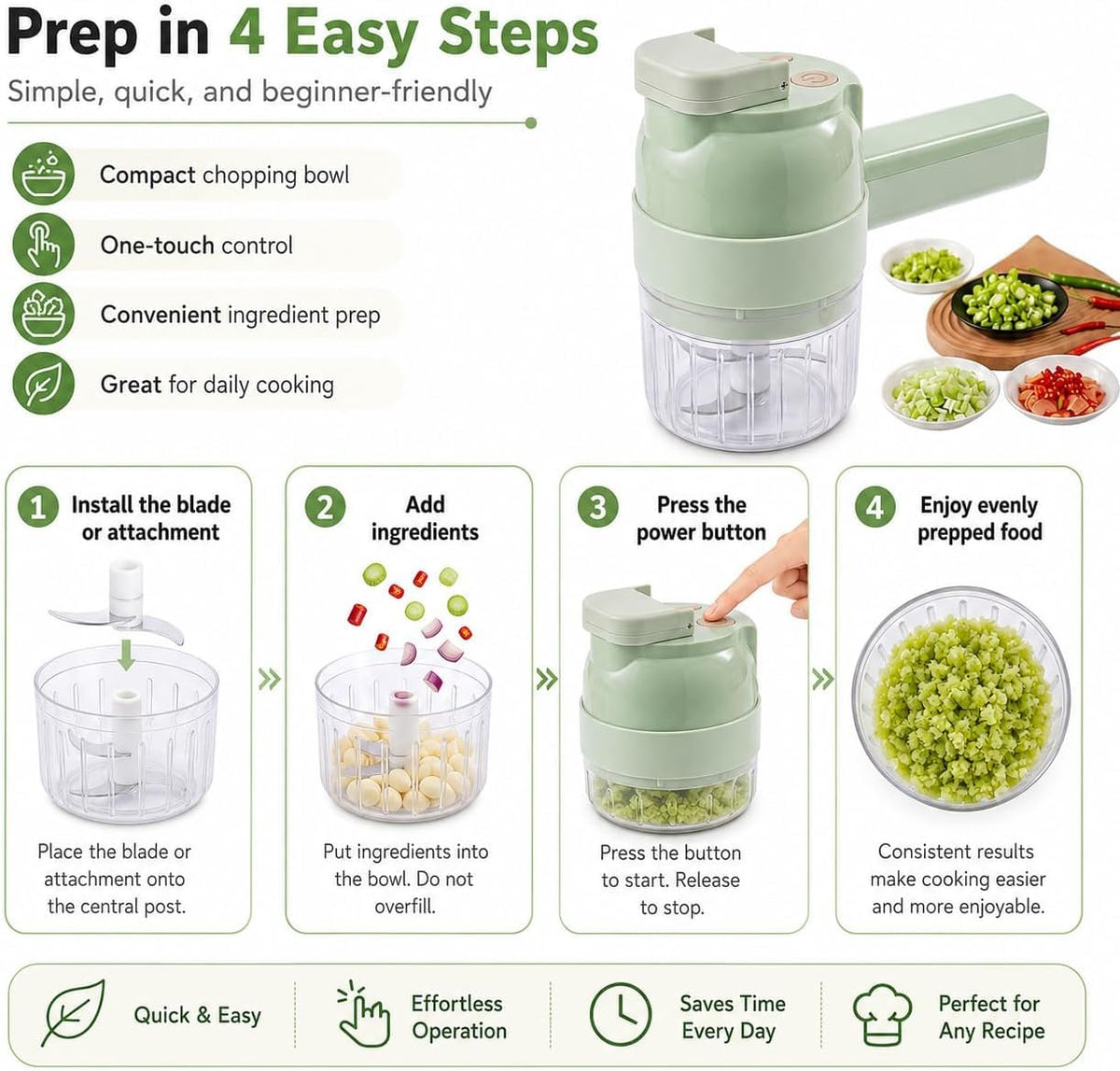 Prep in 4 Easy Steps
Simple, quick, and beginner-friendly

Compact chopping bowl

One-touch control

Convenient ingredient prep

Great for daily cooking

1 Install the blade or attachment

Place the blade or attachment onto the central post.

2 Add ingredients

Put ingredients into the bowl. Do not overfill.

3 Press the power button

Press the button to start. Release to stop.

4 Enjoy evenly prepped food

Consistent results make cooking easier and more enjoyable.

Quick & Easy

Effortless Operation

Saves Time Every Day

Perfect for Any Recipe