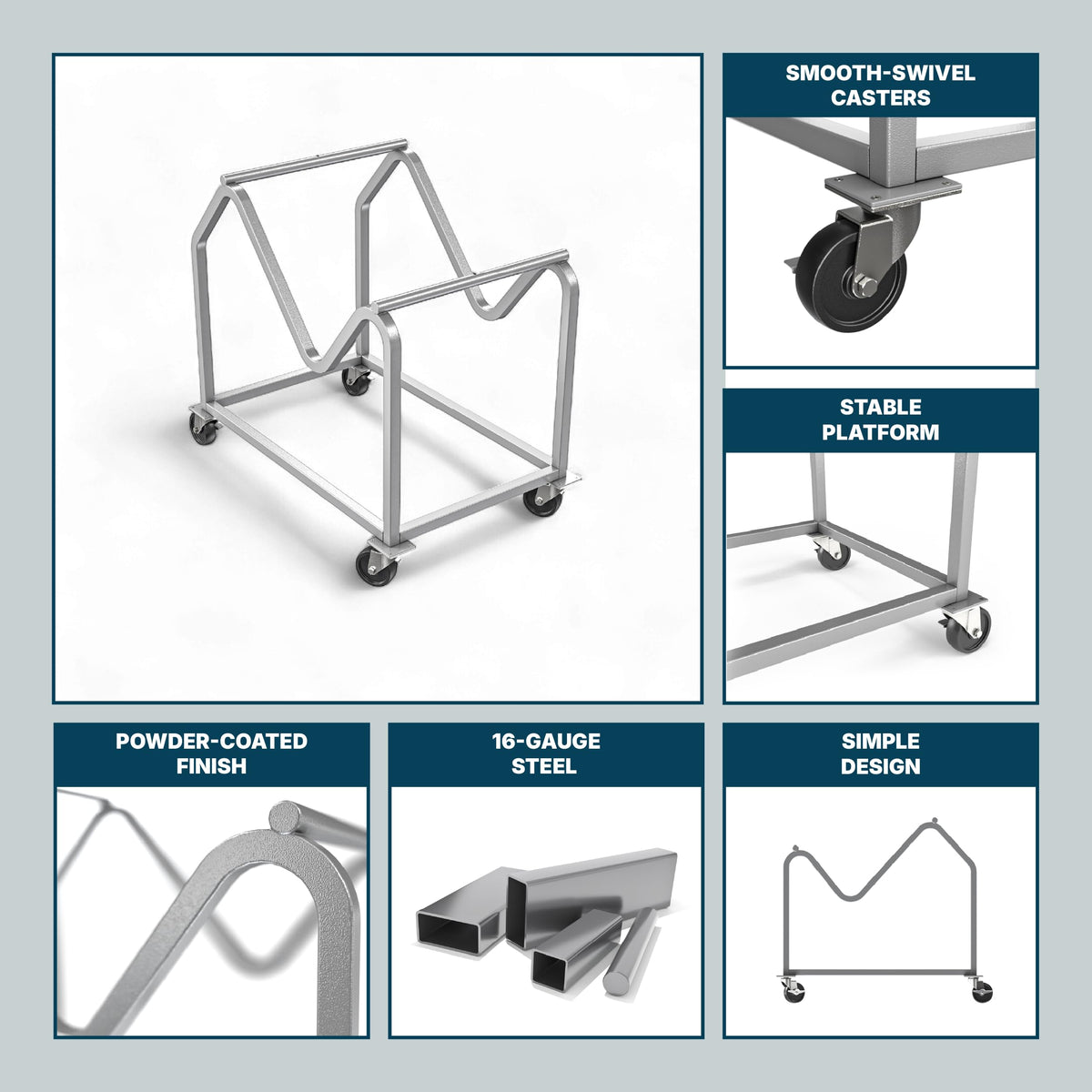 SMOOTH-SWIVEL CASTERS

STABLE PLATFORM

POWDER-COATED FINISH

16-GAUGE STEEL

SIMPLE DESIGN